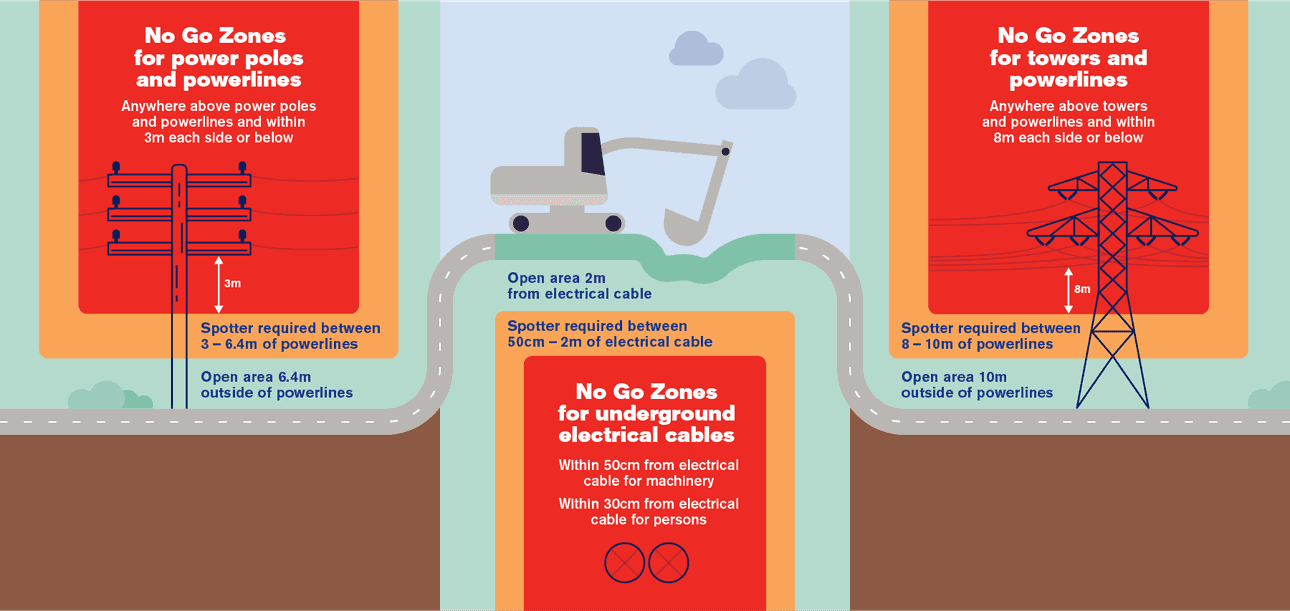 No Go Zones for power poles and powerlines

Anywhere above power poles and powerlines and within 3m each side or below

3m

Spotter required between 3 – 6.4m of powerlines

Open area 6.4m outside of powerlines

Open area 2m from electrical cable

Spotter required between 50cm – 2m of electrical cable

No Go Zones for underground electrical cables

Within 50cm from electrical cable for machinery

Within 30cm from electrical cable for persons

No Go Zones for towers and powerlines

Anywhere above towers and powerlines and within 8m each side or below

8m

Spotter required between 8 – 10m of powerlines

Open area 10m outside of powerlines